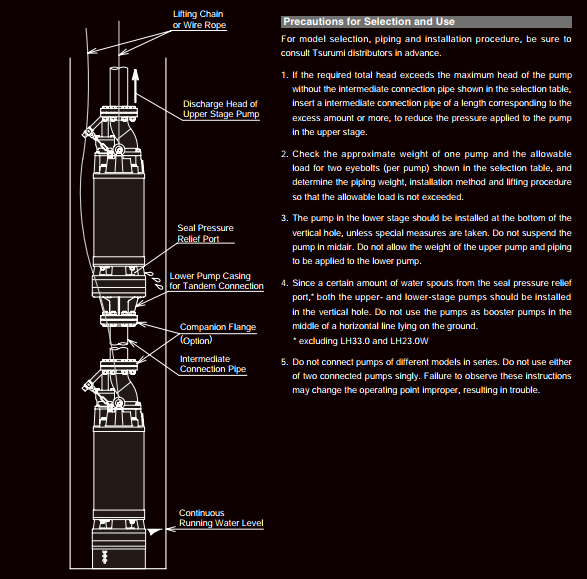 Lifting Chain or Wire Rope

Discharge Head of Upper Stage Pump

Seal Pressure Relief Port

Lower Pump Casing for Tandem Connection

Companion Flange (Option)

Intermediate Connection Pipe

Continuous Running Water Level

Precautions for Selection and Use

For model selection, piping and installation procedure, be sure to consult Tsurumi distributors in advance.

1. If the required total head exceeds the maximum head of the pump without the intermediate connection pipe shown in the selection table, insert a intermediate connection pipe of a length corresponding to the excess amount or more, to reduce the pressure applied to the pump in the upper stage.

2. Check the approximate weight of one pump and the allowable load for two eyebolts (per pump) shown in the selection table, and determine the piping weight, installation method and lifting procedure so that the allowable load is not exceeded.

3. The pump in the lower stage should be installed at the bottom of the vertical hole, unless special measures are taken. Do not suspend the pump in midair. Do not allow the weight of the upper pump and piping to be applied to the lower pump.

4. Since a certain amount of water spouts from the seal pressure relief port,* both the upper- and lower-stage pumps should be installed in the vertical hole. Do not use the pumps as booster pumps in the middle of a horizontal line lying on the ground.
* excluding LH33.0 and LH23.0W

5. Do not connect pumps of different models in series. Do not use either of two connected pumps singly. Failure to observe these instructions may change the operating point improper, resulting in trouble.